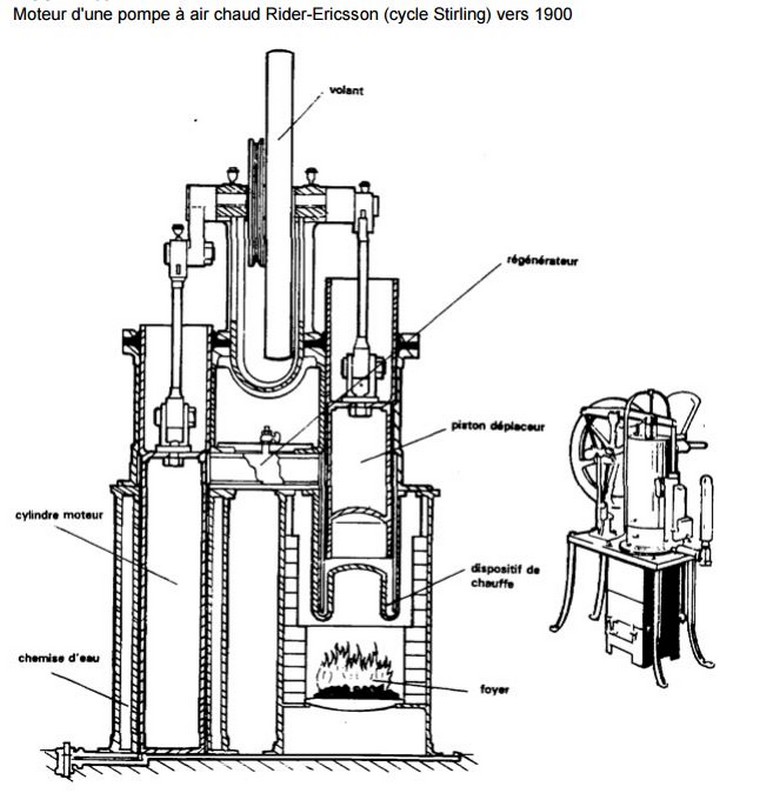 Moteur d'une pompe à air chaud Rider-Ericsson (cycle Stirling) vers 1900

volant

régénérateur

piston déplaceur

cylindre moteur

dispositif de chauffe

chemise d'eau

foyer