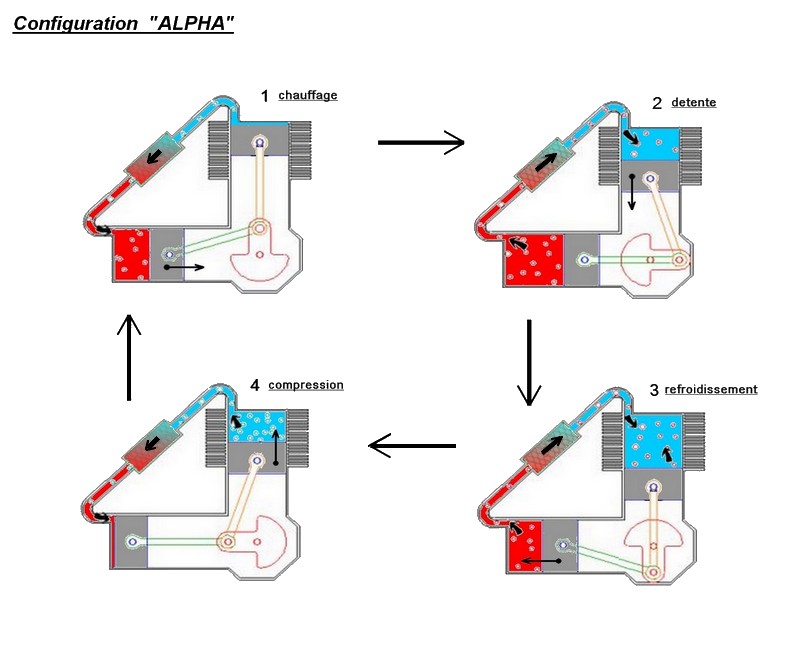 Configuration "ALPHA"

1 chauffage

2 detente

4 compression

3 refroidissement