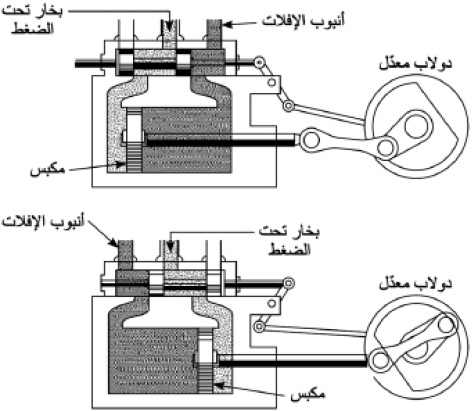 بخار تحت الضغط
أنبوب الإفلات
دولاب معدّل
مكبس

أنبوب الإفلات
بخار تحت الضغط
دولاب معدّل
مكبس